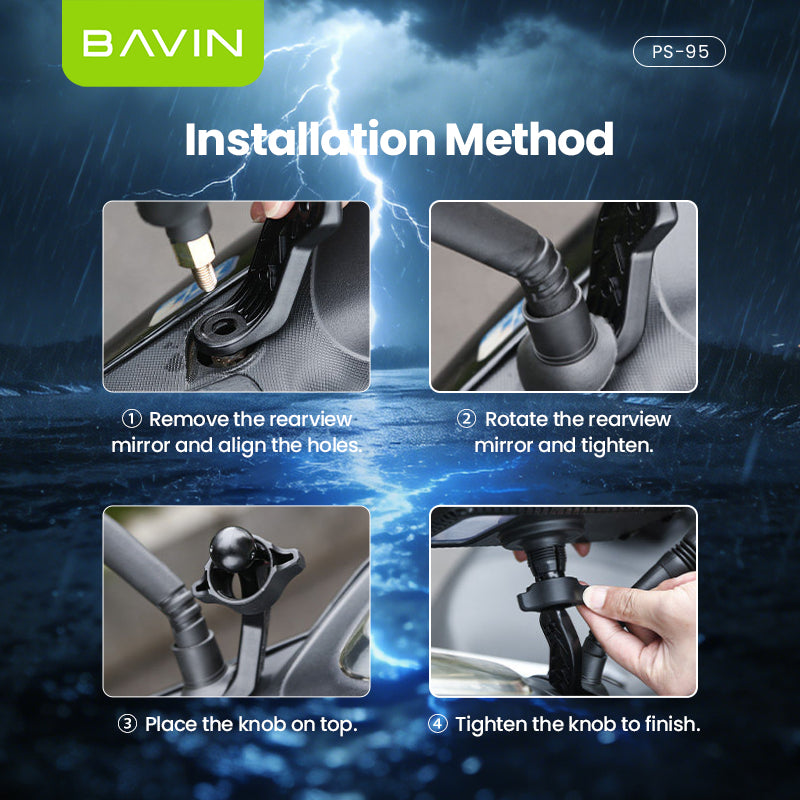 BAVIN

PS-95

Installation Method

① Remove the rearview mirror and align the holes.

② Rotate the rearview mirror and tighten.

③ Place the knob on top.

④ Tighten the knob to finish.